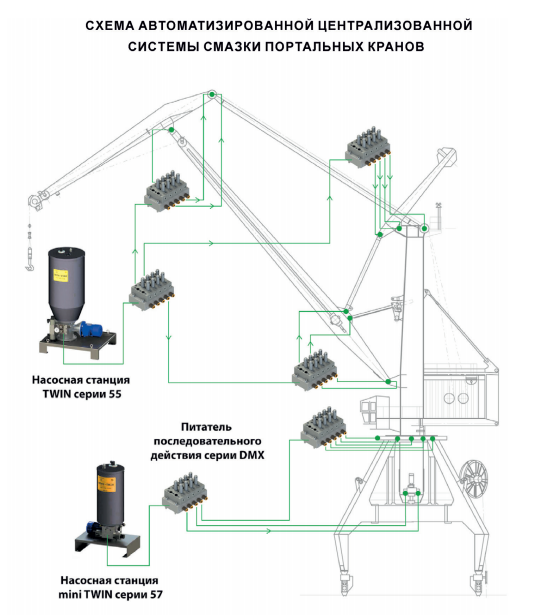 СХЕМА АВТОМАТИЗИРОВАННОЙ ЦЕНТРАЛИЗОВАННОЙ СИСТЕМЫ СМАЗКИ ПОРТАЛЬНЫХ КРАНОВ

Насосная станция TWIN серии 55

Питатель последовательного действия серии DMX

Насосная станция mini TWIN серии 57