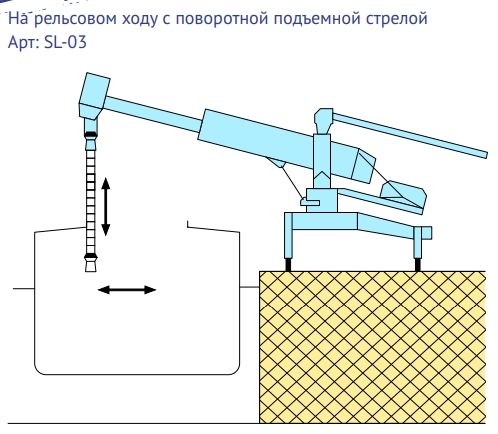 На рельсовом ходу с поворотной подъемной стрелой
Арт: SL-03